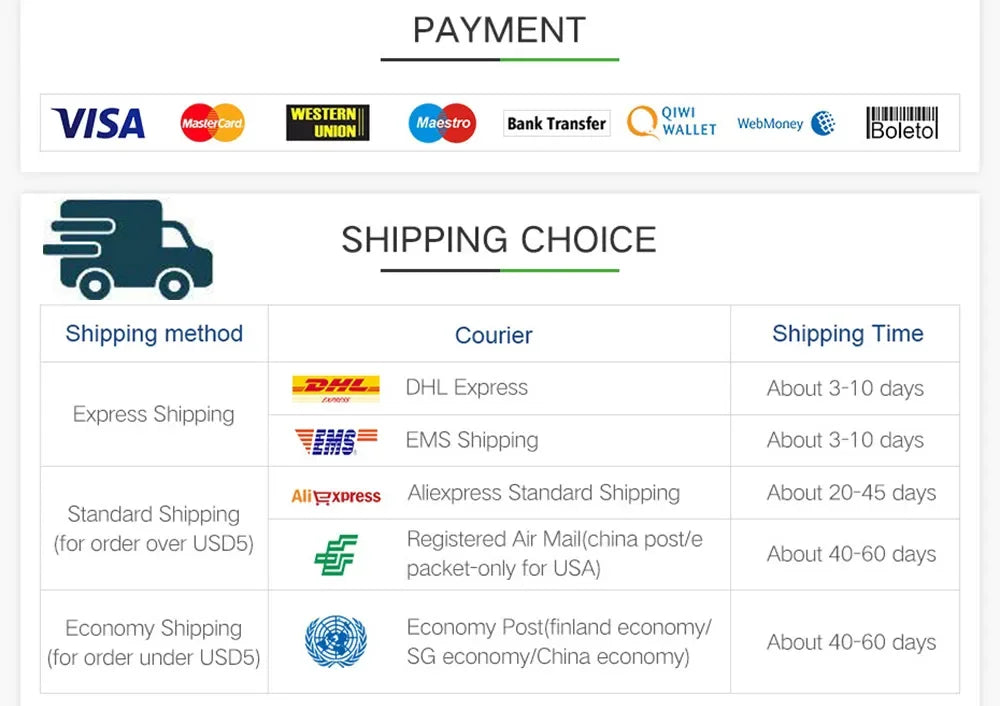 PAYMENT

VISA MasterCard WESTERN UNION Maestro Bank Transfer QIWI WALLET WebMoney Boleto

SHIPPING CHOICE

| Shipping method | Courier | Shipping Time |
|---|---|---|
| Express Shipping | DHL EXPRESS DHL Express | About 3-10 days |
| | EMS EMS Shipping | About 3-10 days |
| Standard Shipping (for order over USD5) | AliExpress Aliexpress Standard Shipping | About 20-45 days |
| | Registered Air Mail(china post/e packet-only for USA) | About 40-60 days |
| Economy Shipping (for order under USD5) | Economy Post(finland economy/ SG economy/China economy) | About 40-60 days |